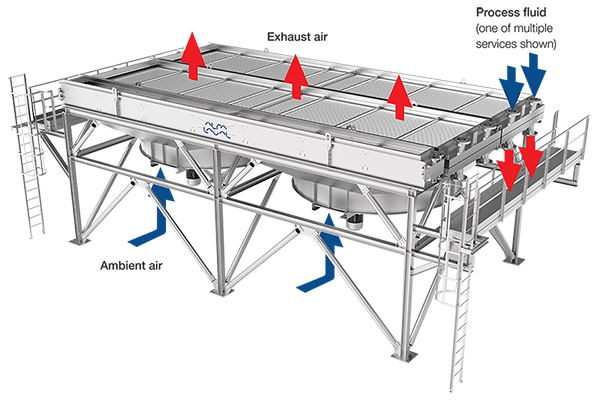 Exhaust air

Process fluid
(one of multiple services shown)

Ambient air